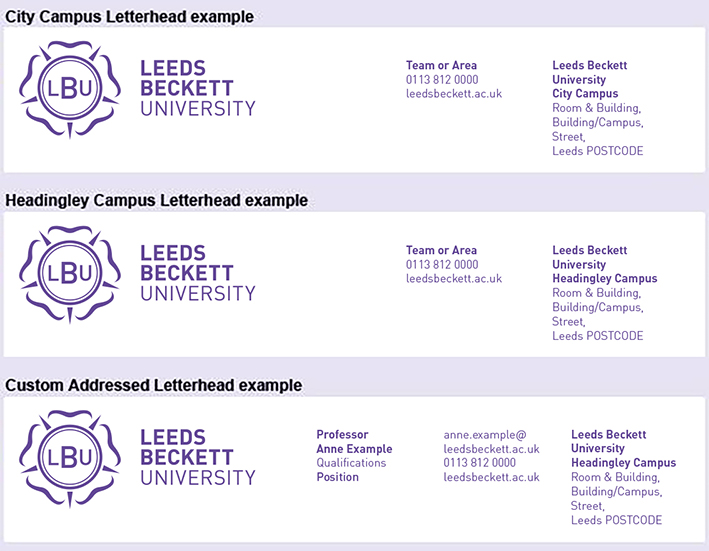 City Campus Letterhead example

LBU

LEEDS
BECKETT
UNIVERSITY

Team or Area
0113 812 0000
leedsbeckett.ac.uk

Leeds Beckett
University
City Campus
Room & Building,
Building/Campus,
Street,
Leeds POSTCODE

Headingley Campus Letterhead example

LBU

LEEDS
BECKETT
UNIVERSITY

Team or Area
0113 812 0000
leedsbeckett.ac.uk

Leeds Beckett
University
Headingley Campus
Room & Building,
Building/Campus,
Street,
Leeds POSTCODE

Custom Addressed Letterhead example

LBU

LEEDS
BECKETT
UNIVERSITY

Professor
Anne Example
Qualifications
Position

anne.example@
leedsbeckett.ac.uk
0113 812 0000
leedsbeckett.ac.uk

Leeds Beckett
University
Headingley Campus
Room & Building,
Building/Campus,
Street,
Leeds POSTCODE